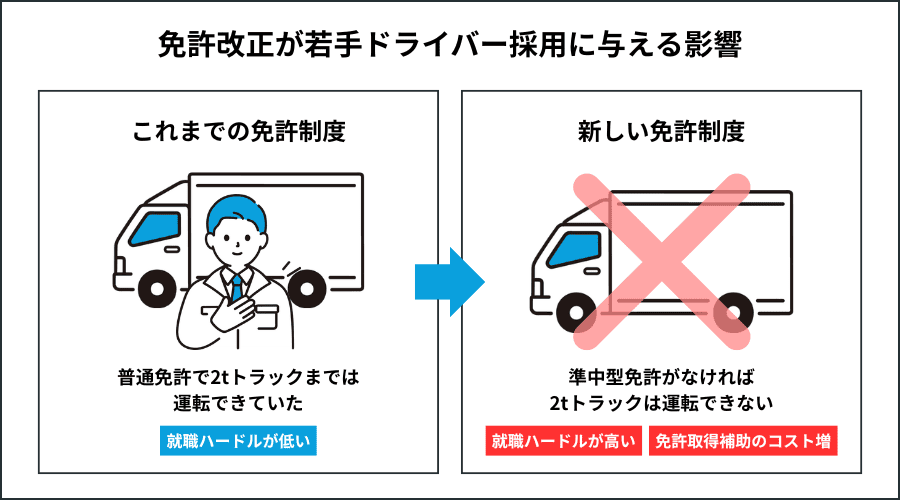 免許改正が若手ドライバー採用に与える影響

これまでの免許制度

普通免許で2tトラックまでは運転できていた

就職ハードルが低い

新しい免許制度

準中型免許がなければ2tトラックは運転できない

就職ハードルが高い

免許取得補助のコスト増